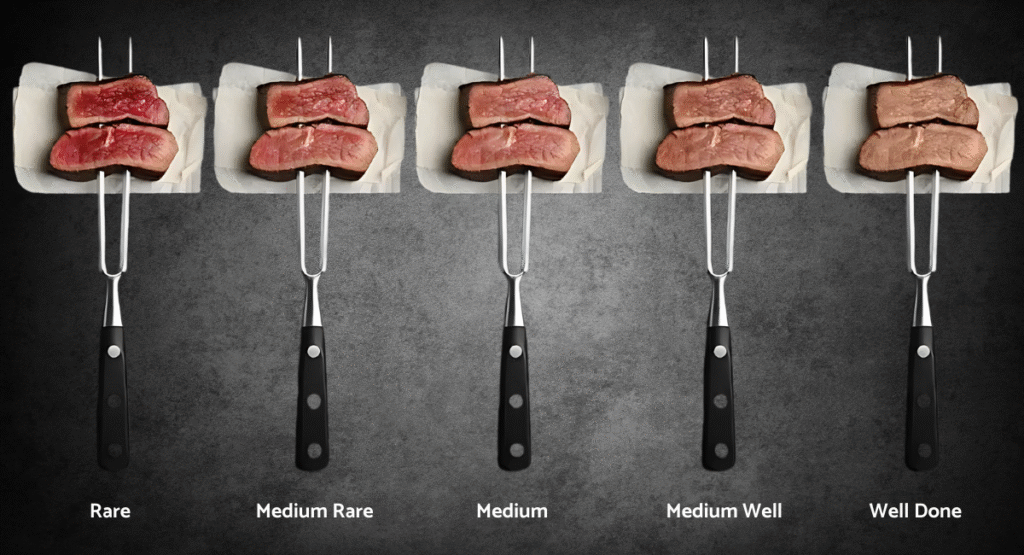 Rare

Medium Rare

Medium

Medium Well

Well Done